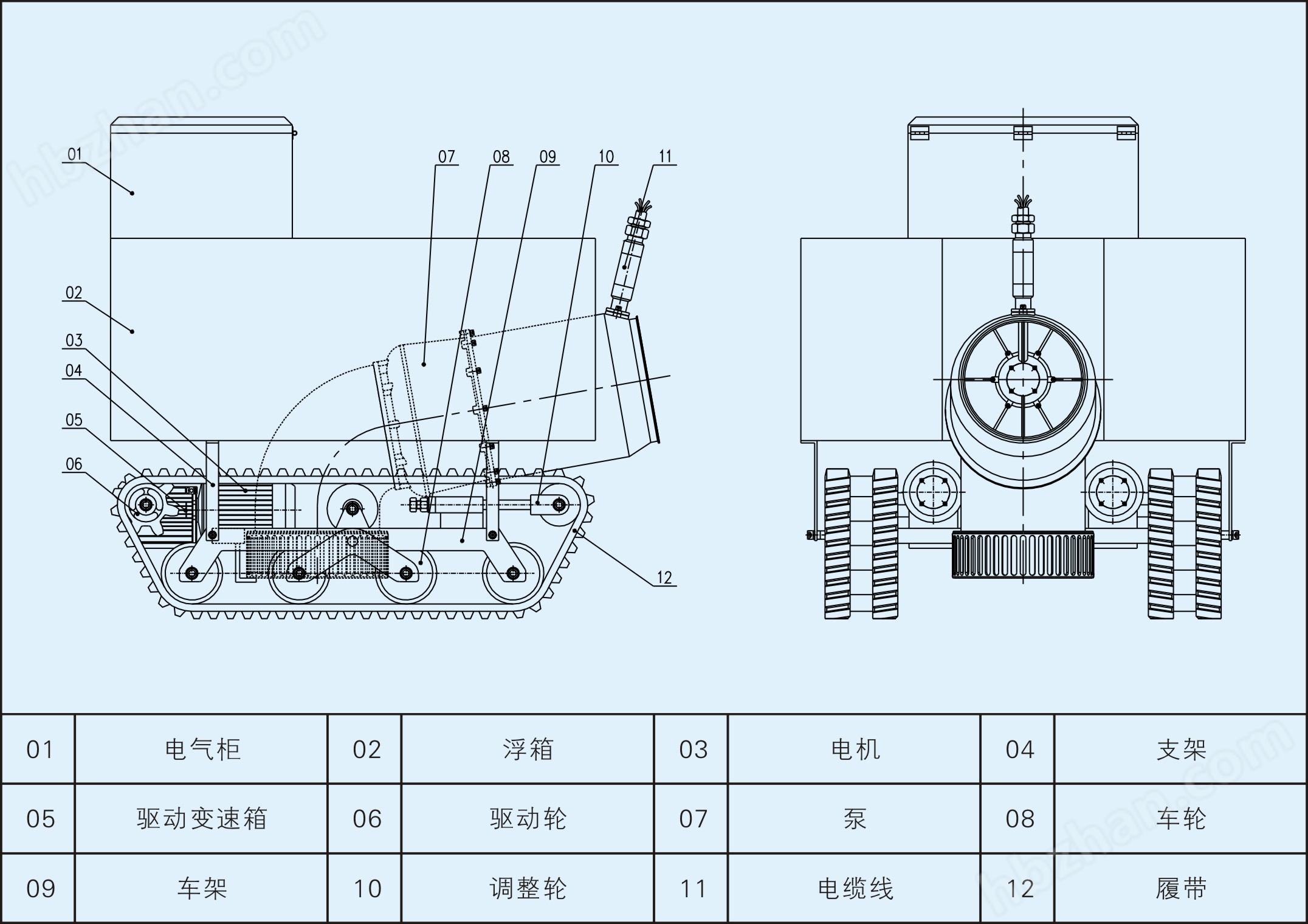 hbzhan.com

01
02
03
04
05
06
07
08
09
10
11
12

| 01 | 电气柜 | 02 | 浮箱 | 03 | 电机 | 04 | 支架 |
|---|---|---|---|---|---|---|---|
| 05 | 驱动变速箱 | 06 | 驱动轮 | 07 | 泵 | 08 | 车轮 |
| 09 | 车架 | 10 | 调整轮 | 11 | 电缆线 | 12 | 履带 |

hbzhan.com